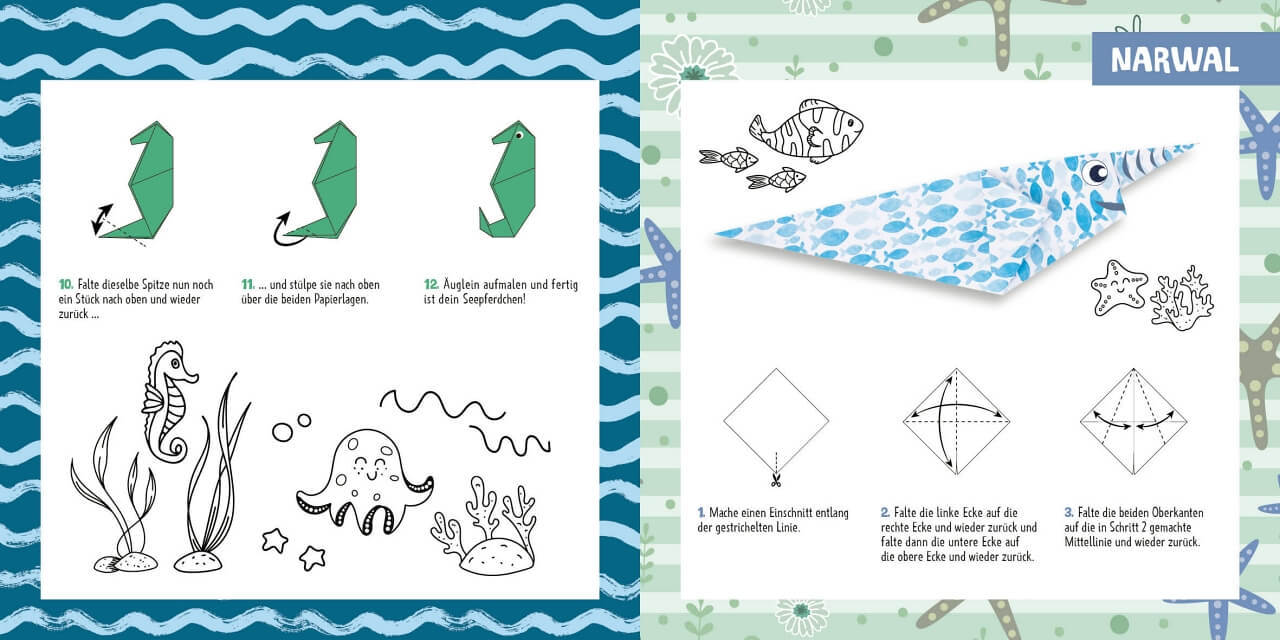 10. Falte dieselbe Spitze nun noch ein Stück nach oben und wieder zurück ...

11. ... und stülpe sie nach oben über die beiden Papierlagen.

12. Äuglein aufmalen und fertig ist dein Seepferdchen!

NARWAL

1. Mache einen Einschnitt entlang der gestrichelten Linie.

2. Falte die linke Ecke auf die rechte Ecke und wieder zurück und falte dann die untere Ecke auf die obere Ecke und wieder zurück.

3. Falte die beiden Oberkanten auf die in Schritt 2 gemachte Mittellinie und wieder zurück.