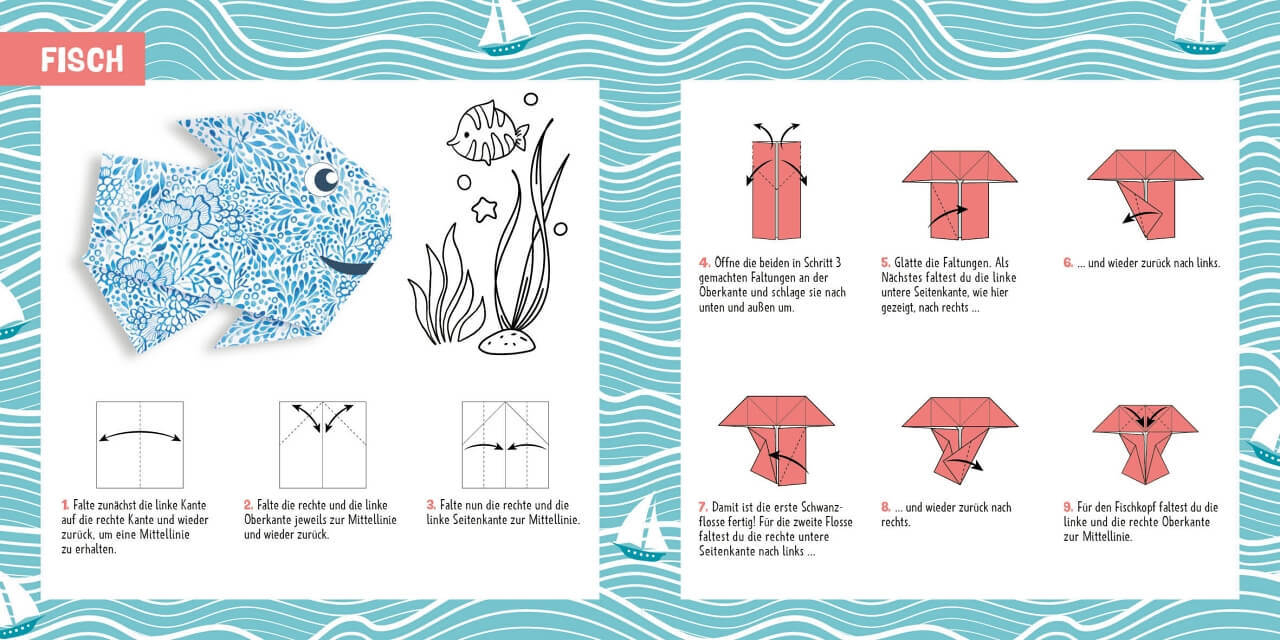 FISCH

1. Falte zunächst die linke Kante auf die rechte Kante und wieder zurück, um eine Mittellinie zu erhalten.

2. Falte die rechte und die linke Oberkante jeweils zur Mittellinie und wieder zurück.

3. Falte nun die rechte und die linke Seitenkante zur Mittellinie.

4. Öffne die beiden in Schritt 3 gemachten Faltungen an der Oberkante und schlage sie nach unten und außen um.

5. Glätte die Faltungen. Als Nächstes faltest du die linke untere Seitenkante, wie hier gezeigt, nach rechts ...

6. ... und wieder zurück nach links.

7. Damit ist die erste Schwanzflosse fertig! Für die zweite Flosse faltest du die rechte untere Seitenkante nach links ...

8. ... und wieder zurück nach rechts.

9. Für den Fischkopf faltest du die linke und die rechte Oberkante zur Mittellinie.